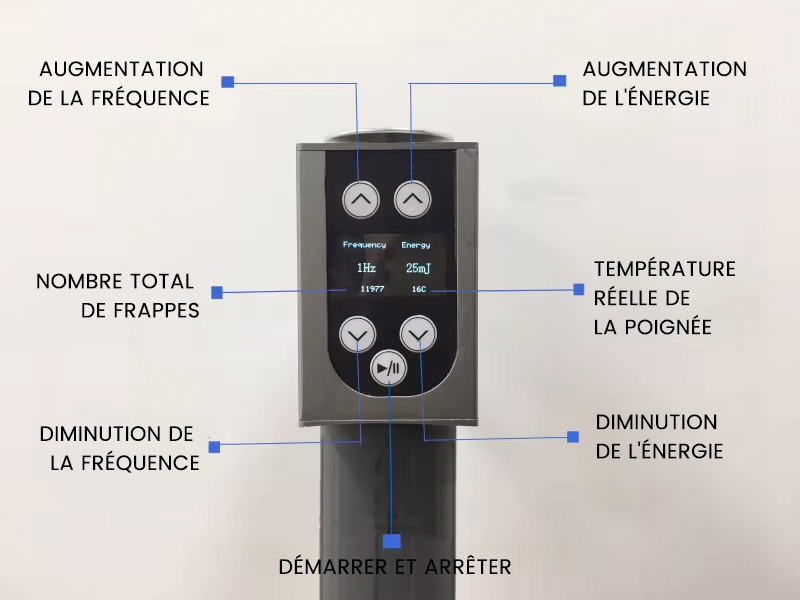 AUGMENTATION DE LA FRÉQUENCE

AUGMENTATION DE L'ÉNERGIE

Frequency Energy

1Hz 25mJ

11977 16C

NOMBRE TOTAL DE FRAPPES

TEMPÉRATURE RÉELLE DE LA POIGNÉE

DIMINUTION DE LA FRÉQUENCE

DIMINUTION DE L'ÉNERGIE

DÉMARRER ET ARRÊTER